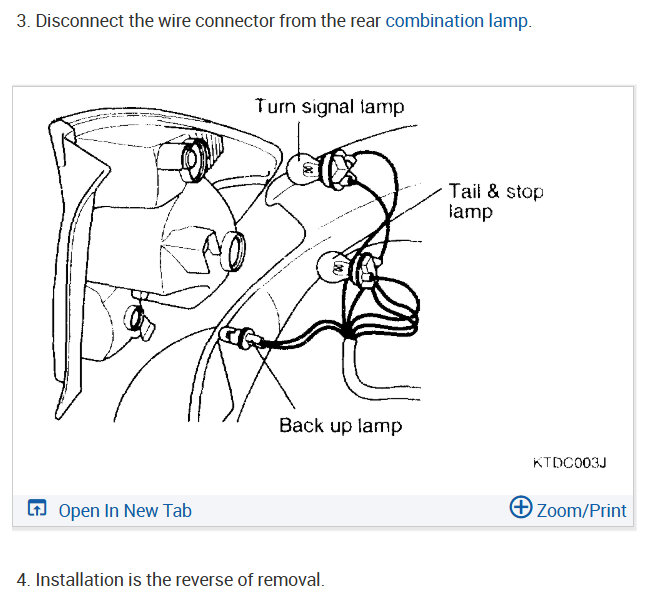 3. Disconnect the wire connector from the rear combination lamp.

Turn signal lamp

Tail & stop lamp

Back up lamp

KTDC003J

Open In New Tab

Zoom/Print

4. Installation is the reverse of removal.