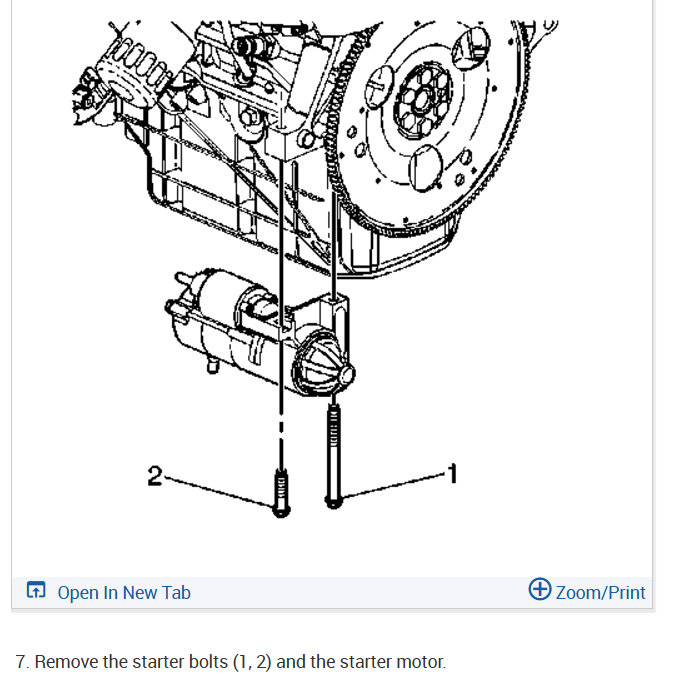 2

1

Open In New Tab

Zoom/Print

7. Remove the starter bolts (1, 2) and the starter motor.