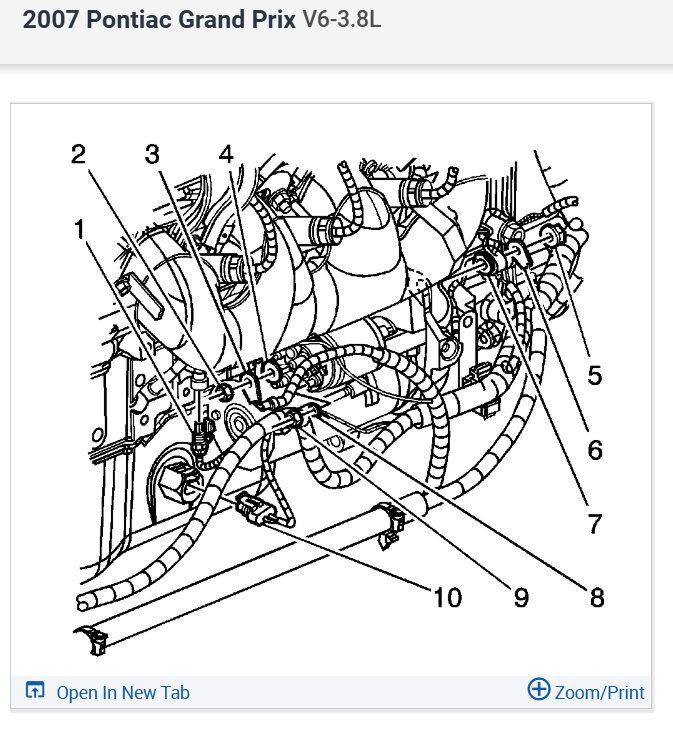 2007 Pontiac Grand Prix V6-3.8L

2
3
4
1
5
6
7
10
9
8

Open In New Tab

Zoom/Print