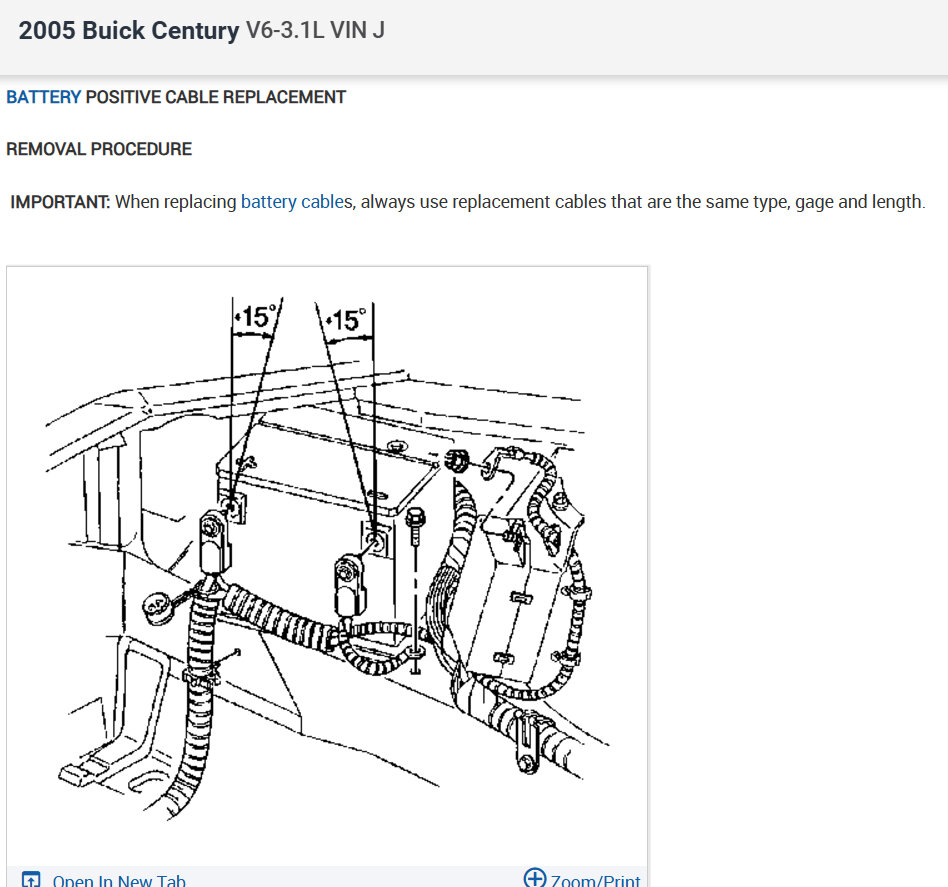 2005 Buick Century V6-3.1L VIN J

BATTERY POSITIVE CABLE REPLACEMENT

REMOVAL PROCEDURE

IMPORTANT: When replacing battery cables, always use replacement cables that are the same type, gage and length.

15°

15°

Open In New Tab

Zoom/Print