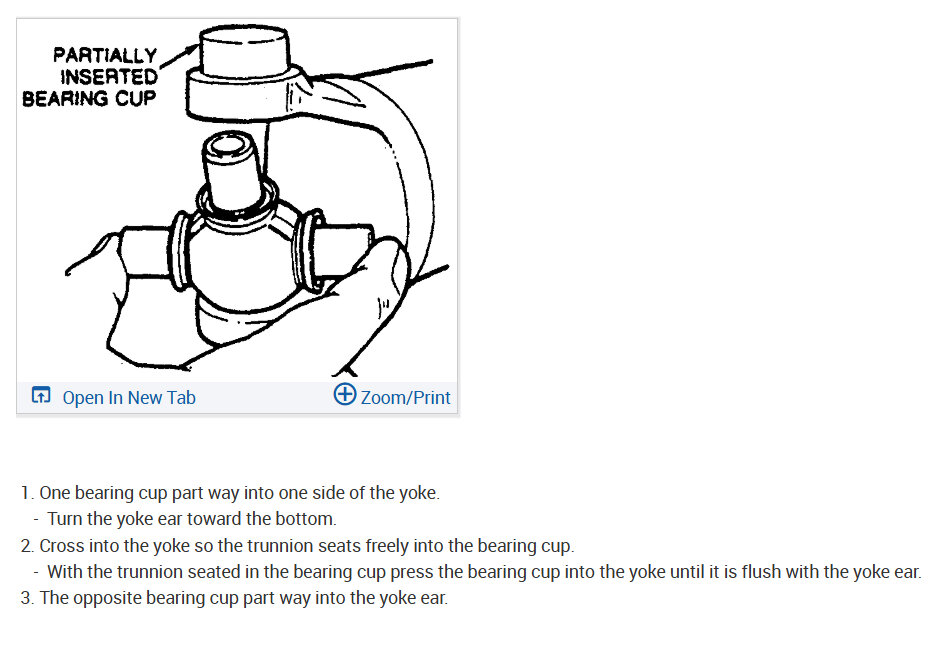 PARTIALLY INSERTED BEARING CUP

Open In New Tab

Zoom/Print

1. One bearing cup part way into one side of the yoke.
- Turn the yoke ear toward the bottom.
2. Cross into the yoke so the trunnion seats freely into the bearing cup.
- With the trunnion seated in the bearing cup press the bearing cup into the yoke until it is flush with the yoke ear.
3. The opposite bearing cup part way into the yoke ear.