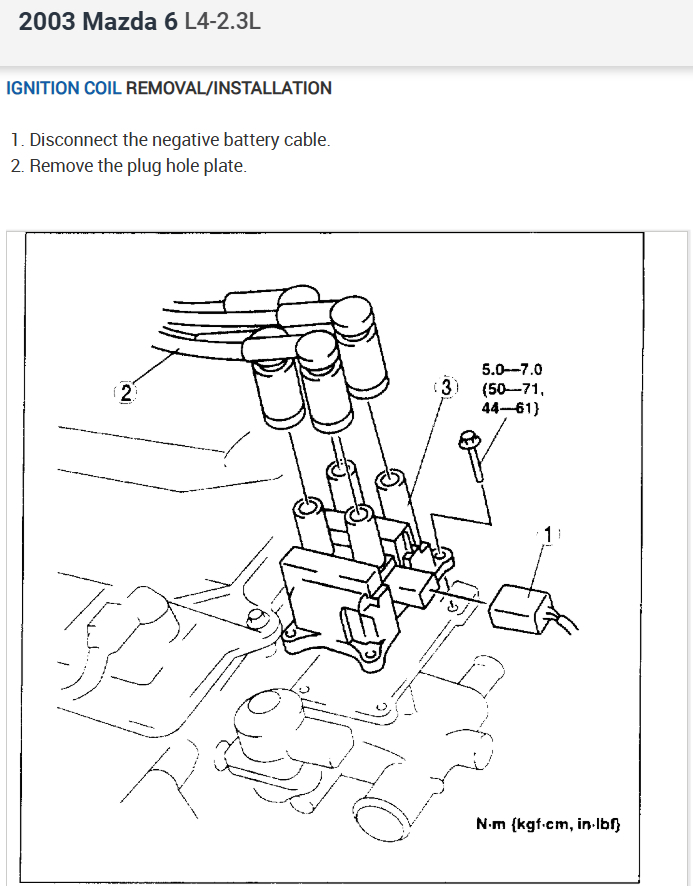 2003 Mazda 6 L4-2.3L

IGNITION COIL REMOVAL/INSTALLATION

1. Disconnect the negative battery cable.
2. Remove the plug hole plate.

2

3

5.0—7.0
{50—71,
44—61}

1

N·m {kgf·cm, in·lbf}