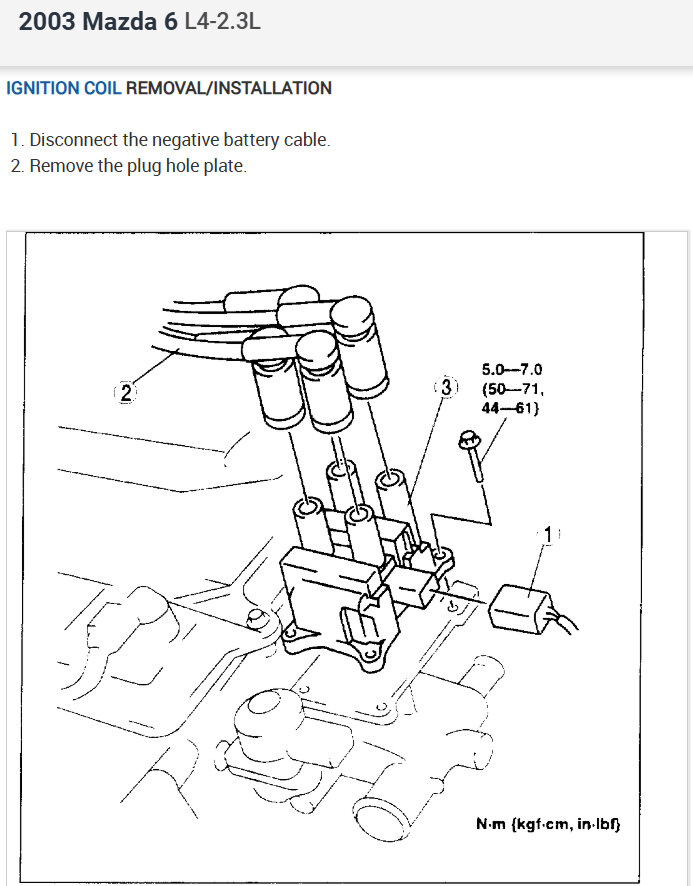 2003 Mazda 6 L4-2.3L

IGNITION COIL REMOVAL/INSTALLATION

1. Disconnect the negative battery cable.
2. Remove the plug hole plate.

2

3

5.0—7.0 {50—71, 44—61}

1

N·m {kgf·cm, in·lbf}