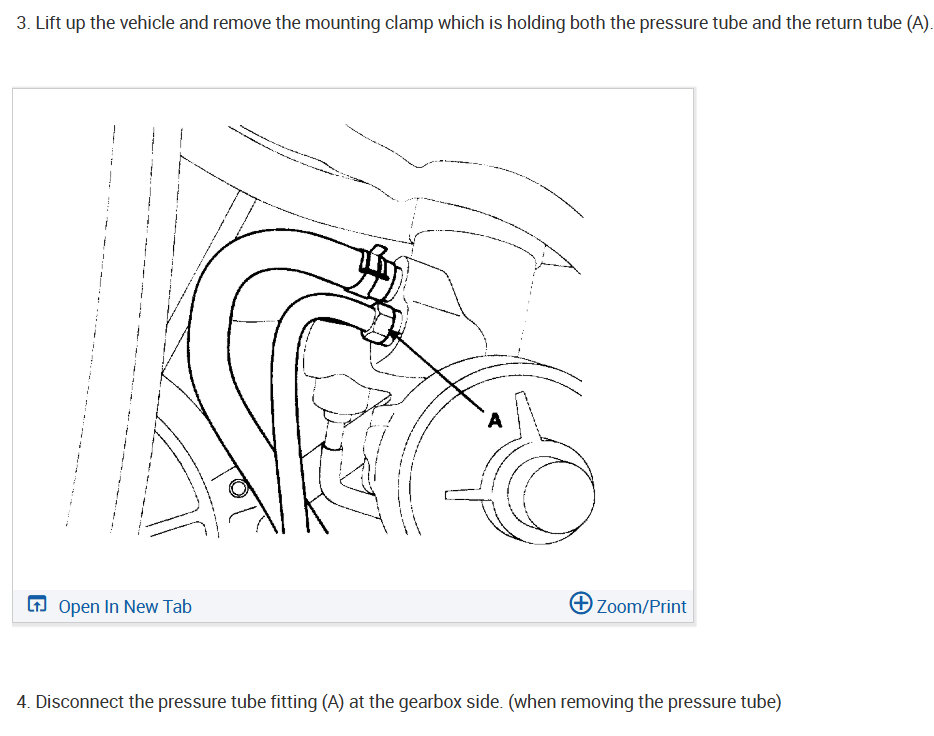 3. Lift up the vehicle and remove the mounting clamp which is holding both the pressure tube and the return tube (A).

A

Open In New Tab

Zoom/Print

4. Disconnect the pressure tube fitting (A) at the gearbox side. (when removing the pressure tube)