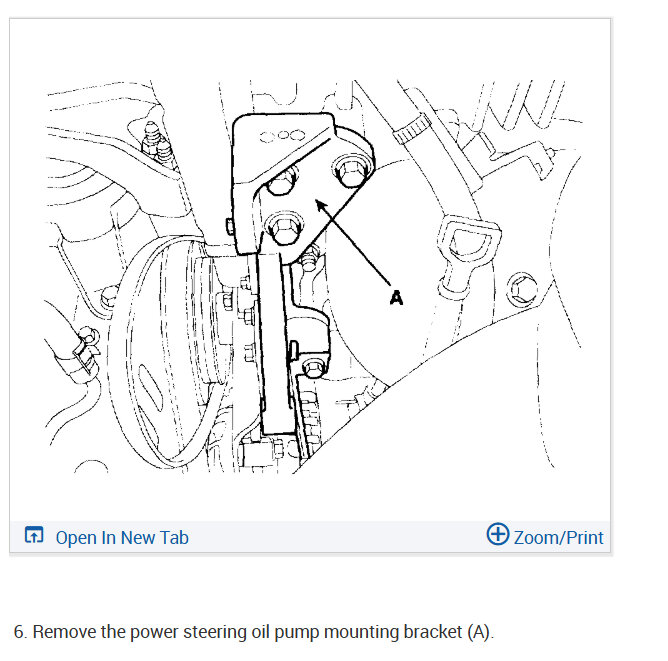 A

Open In New Tab

Zoom/Print

6. Remove the power steering oil pump mounting bracket (A).