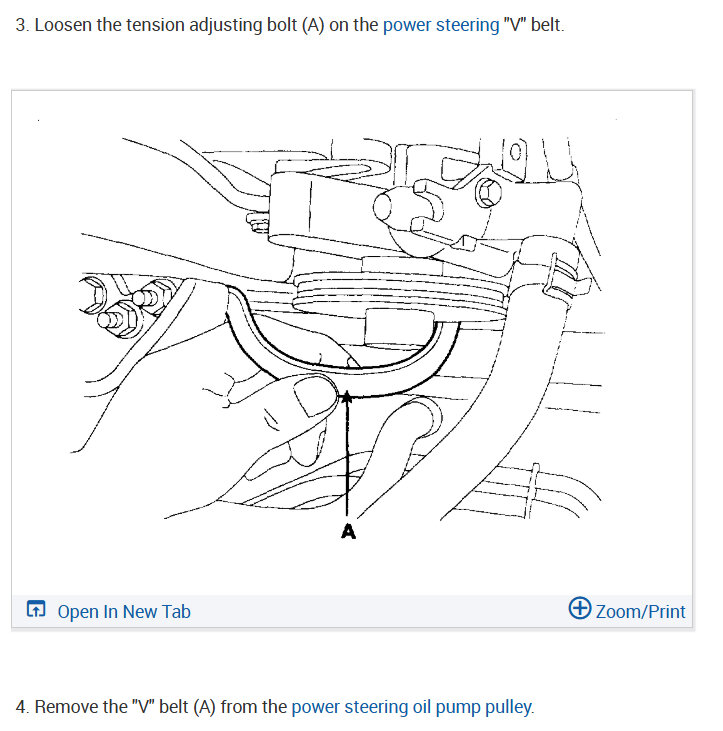 3. Loosen the tension adjusting bolt (A) on the power steering "V" belt.

A

Open In New Tab

Zoom/Print

4. Remove the "V" belt (A) from the power steering oil pump pulley.