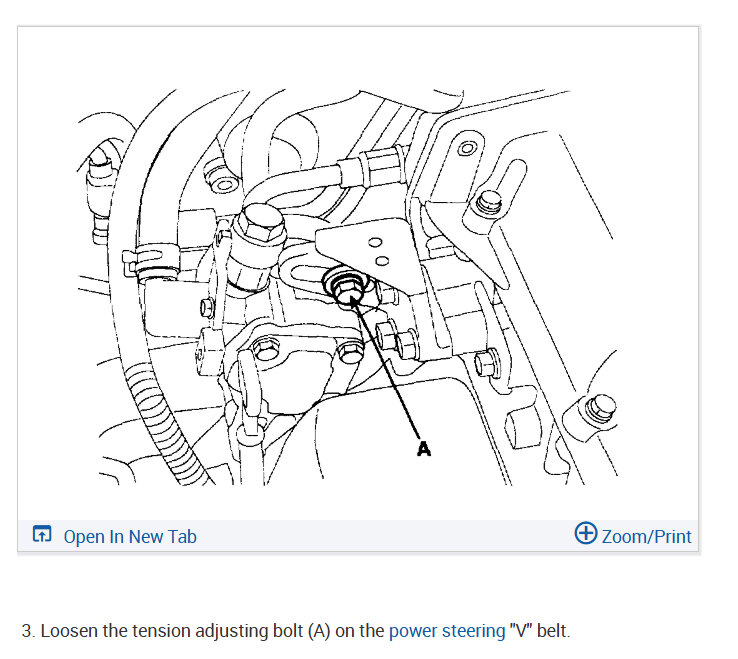 A

Open In New Tab

Zoom/Print

3. Loosen the tension adjusting bolt (A) on the power steering "V" belt.