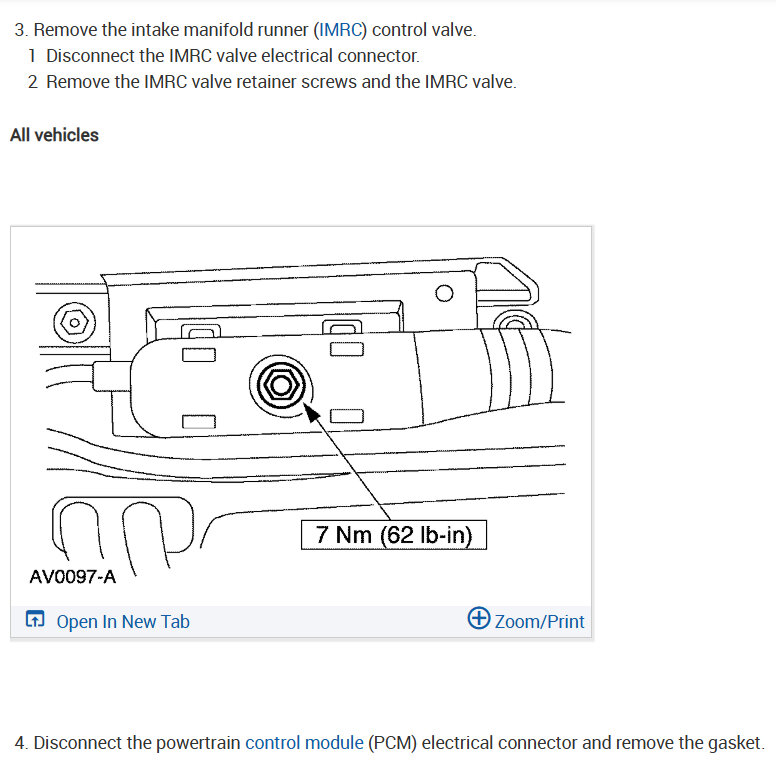 3. Remove the intake manifold runner (IMRC) control valve.

1 Disconnect the IMRC valve electrical connector.

2 Remove the IMRC valve retainer screws and the IMRC valve.

All vehicles

7 Nm (62 lb-in)

AV0097-A

Open In New Tab

Zoom/Print

4. Disconnect the powertrain control module (PCM) electrical connector and remove the gasket.