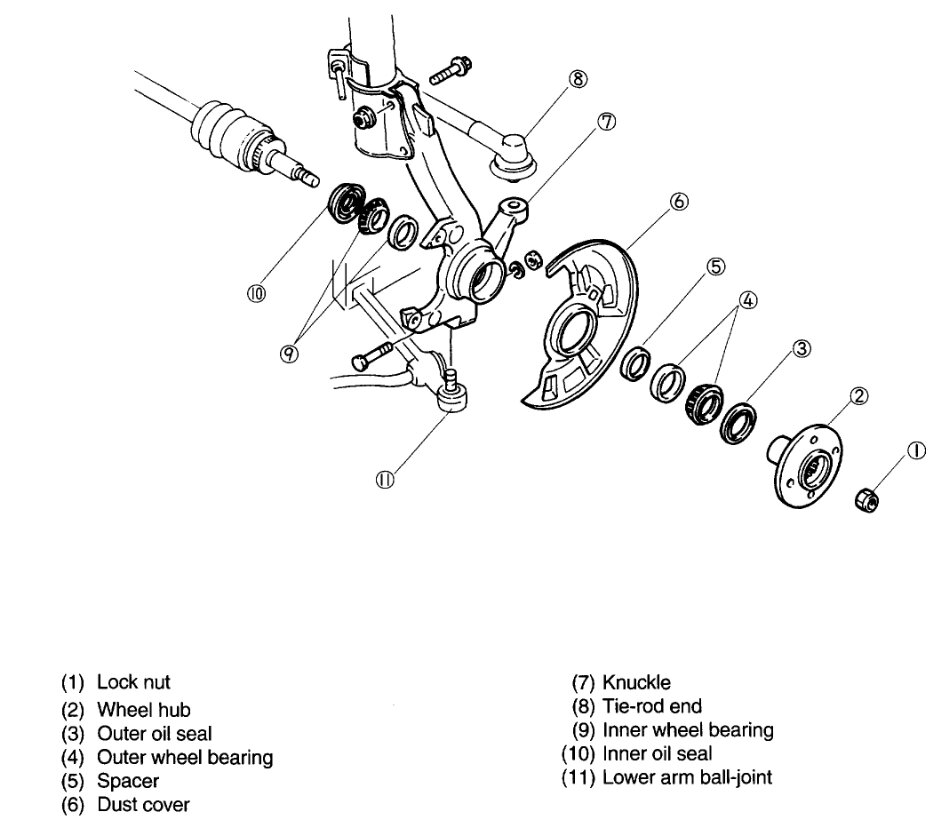 8
7
6
5
4
3
2
1
10
9
11

(1) Lock nut
(2) Wheel hub
(3) Outer oil seal
(4) Outer wheel bearing
(5) Spacer
(6) Dust cover

(7) Knuckle
(8) Tie-rod end
(9) Inner wheel bearing
(10) Inner oil seal
(11) Lower arm ball-joint