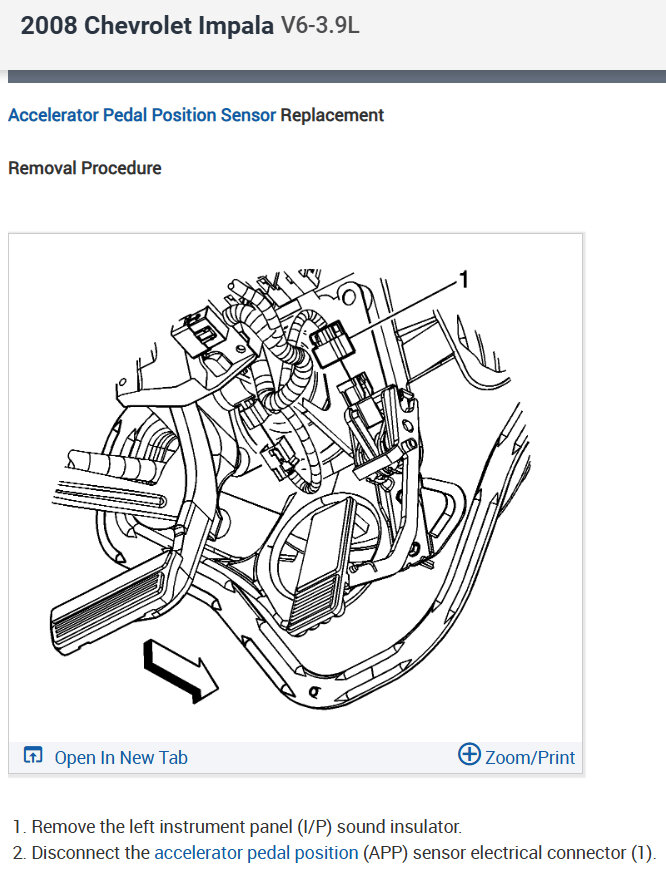 2008 Chevrolet Impala V6-3.9L

Accelerator Pedal Position Sensor Replacement

Removal Procedure

1

Open In New Tab

Zoom/Print

1. Remove the left instrument panel (I/P) sound insulator.
2. Disconnect the accelerator pedal position (APP) sensor electrical connector (1).