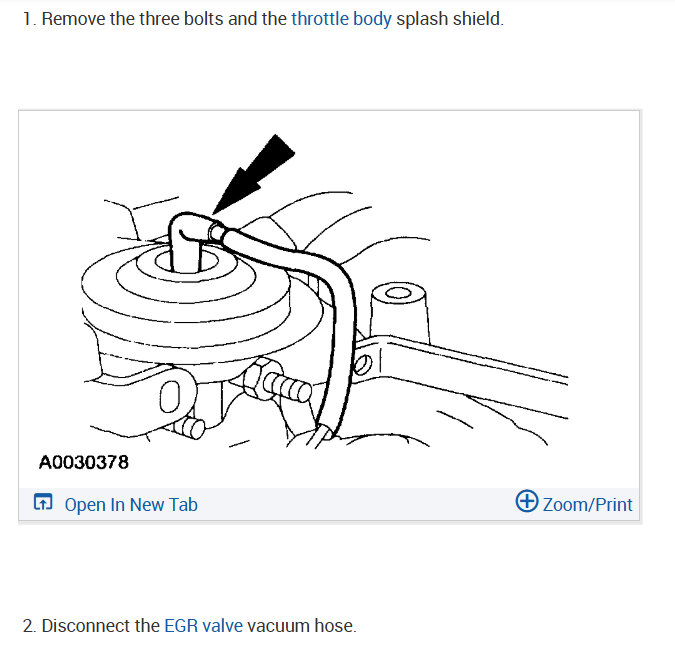 1. Remove the three bolts and the throttle body splash shield.

A0030378

Open In New Tab

Zoom/Print

2. Disconnect the EGR valve vacuum hose.