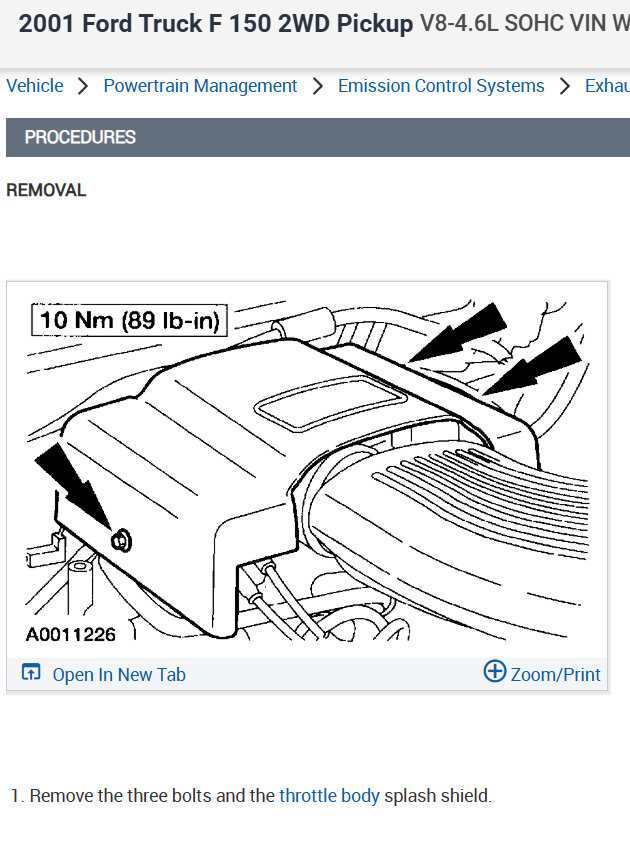 2001 Ford Truck F 150 2WD Pickup V8-4.6L SOHC VIN W

Vehicle > Powertrain Management > Emission Control Systems > Exhau

PROCEDURES

REMOVAL

10 Nm (89 lb-in)

A0011226

Open In New Tab

Zoom/Print

1. Remove the three bolts and the throttle body splash shield.