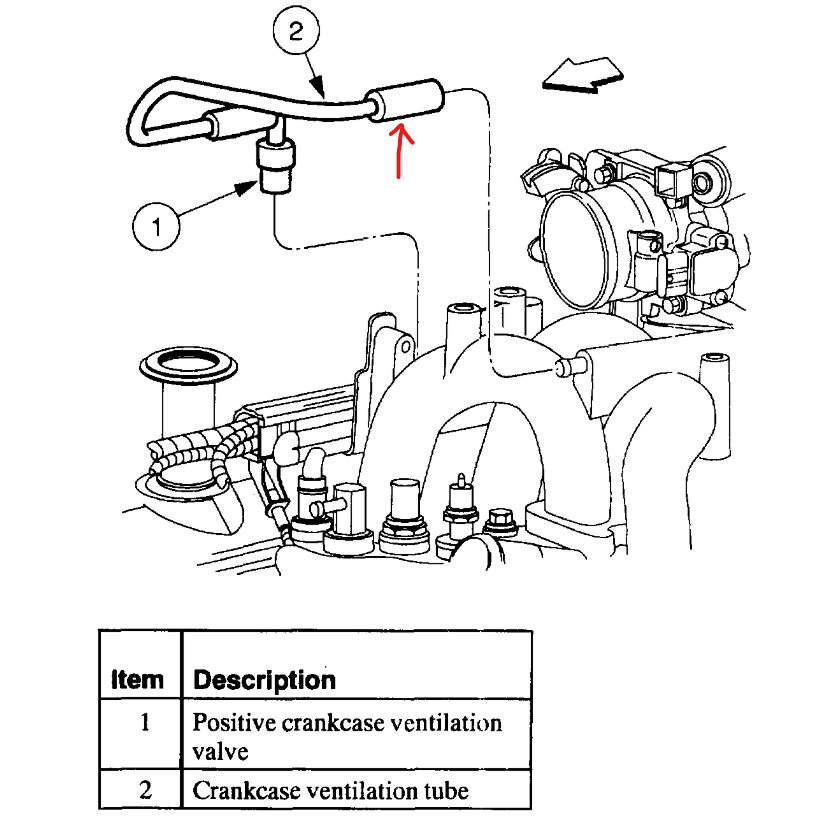 2

1

| Item | Description |
|---|---|
| 1 | Positive crankcase ventilation valve |
| 2 | Crankcase ventilation tube |