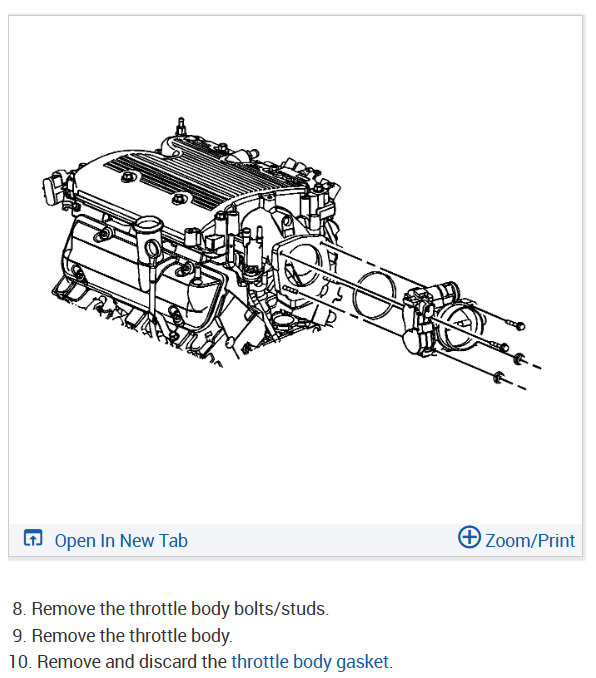 Open In New Tab

Zoom/Print

8. Remove the throttle body bolts/studs.
9. Remove the throttle body.
10. Remove and discard the throttle body gasket.