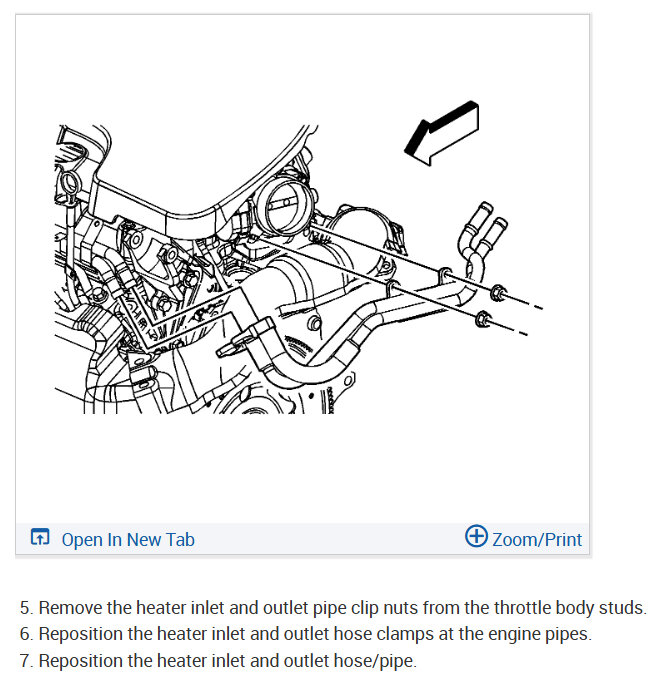 Open In New Tab

Zoom/Print

5. Remove the heater inlet and outlet pipe clip nuts from the throttle body studs.
6. Reposition the heater inlet and outlet hose clamps at the engine pipes.
7. Reposition the heater inlet and outlet hose/pipe.