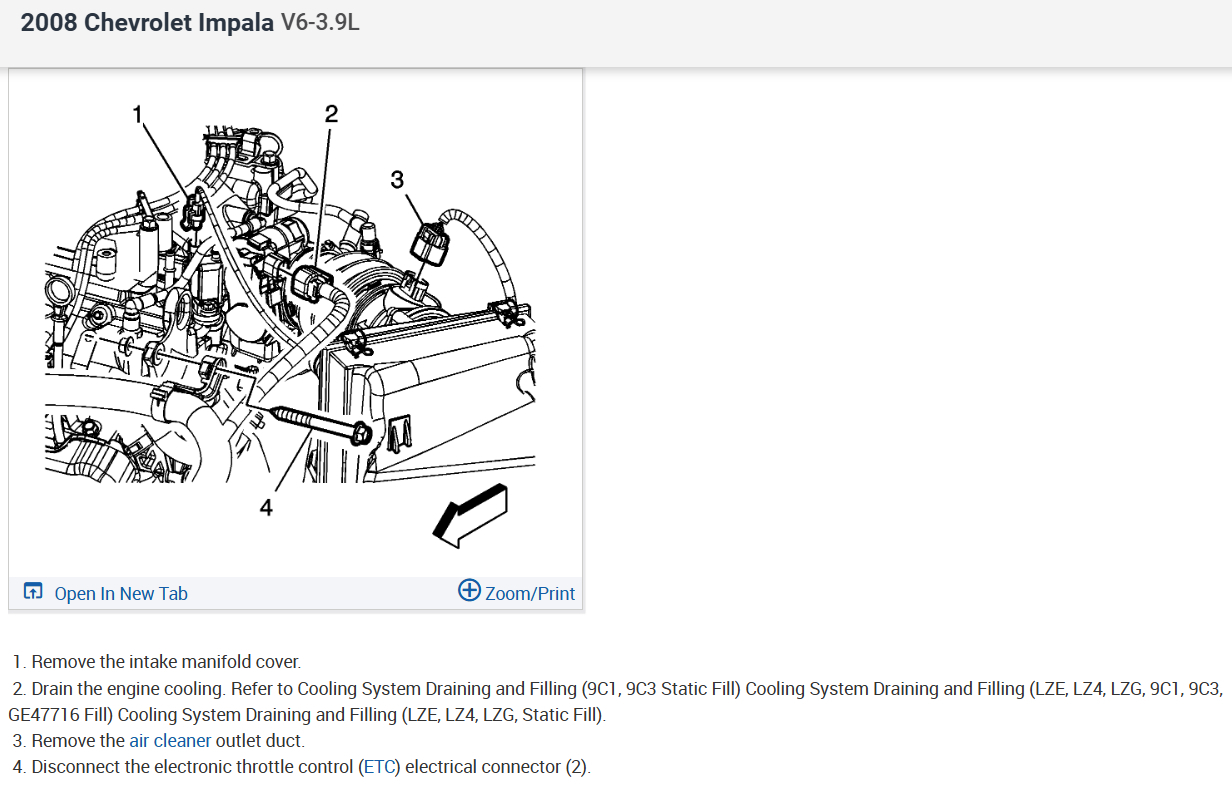 2008 Chevrolet Impala V6-3.9L

1
2
3
4

Open In New Tab
Zoom/Print

1. Remove the intake manifold cover.
2. Drain the engine cooling. Refer to Cooling System Draining and Filling (9C1, 9C3 Static Fill) Cooling System Draining and Filling (LZE, LZ4, LZG, 9C1, 9C3, GE47716 Fill) Cooling System Draining and Filling (LZE, LZ4, LZG, Static Fill).
3. Remove the air cleaner outlet duct.
4. Disconnect the electronic throttle control (ETC) electrical connector (2).