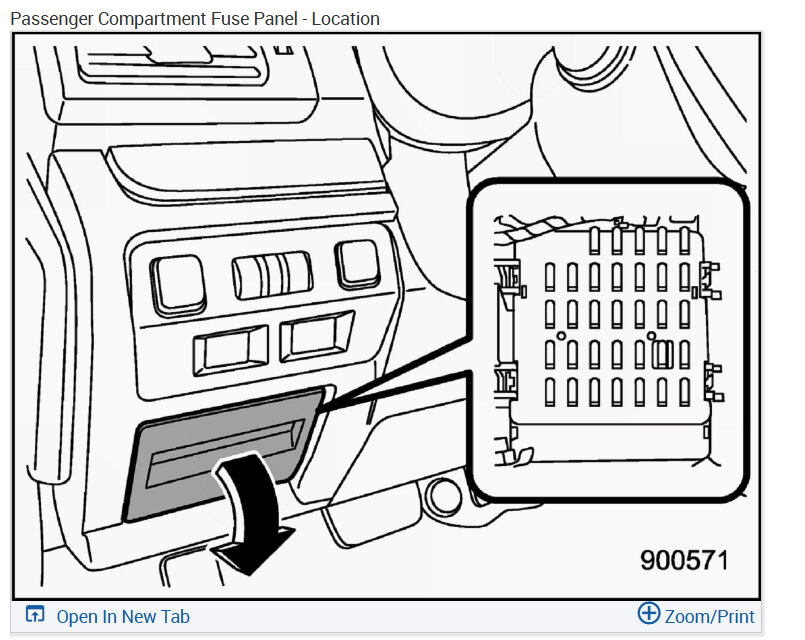 Passenger Compartment Fuse Panel - Location

900571

Open In New Tab

Zoom/Print