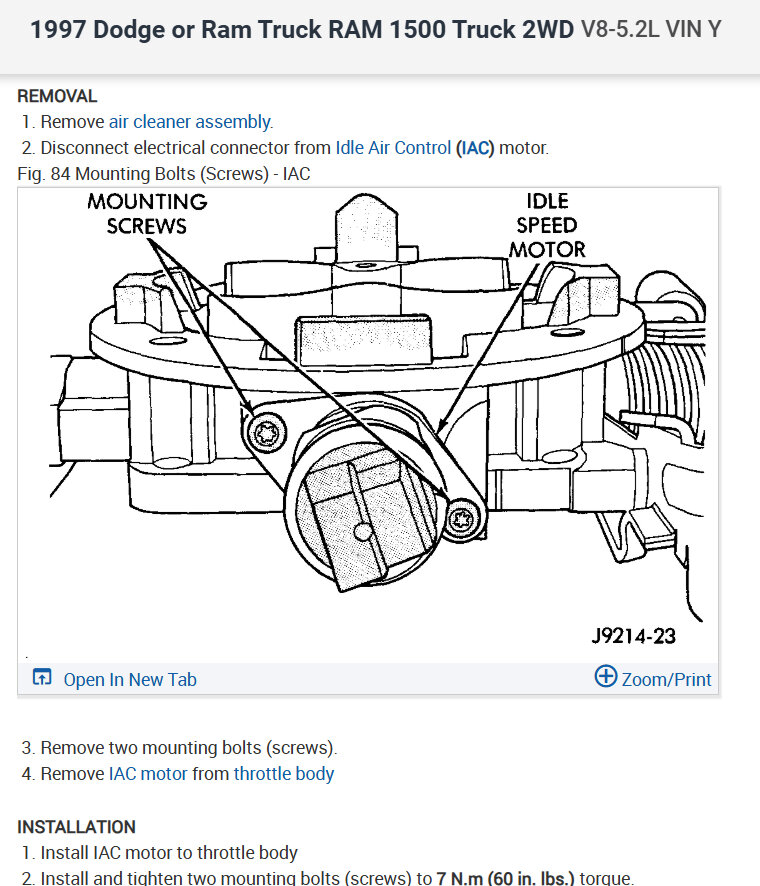 1997 Dodge or Ram Truck RAM 1500 Truck 2WD V8-5.2L VIN Y

REMOVAL
1. Remove air cleaner assembly.
2. Disconnect electrical connector from Idle Air Control (IAC) motor.
Fig. 84 Mounting Bolts (Screws) - IAC

MOUNTING SCREWS
IDLE SPEED MOTOR
J9214-23

Open In New Tab
Zoom/Print

3. Remove two mounting bolts (screws).
4. Remove IAC motor from throttle body

INSTALLATION
1. Install IAC motor to throttle body
2. Install and tighten two mounting bolts (screws) to 7 N.m (60 in. lbs.) torque.