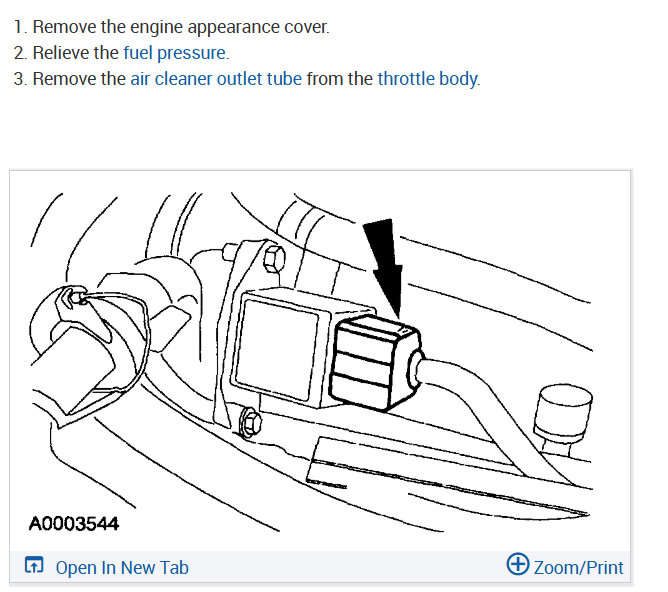 1. Remove the engine appearance cover.
2. Relieve the fuel pressure.
3. Remove the air cleaner outlet tube from the throttle body.

A0003544

Open In New Tab

Zoom/Print