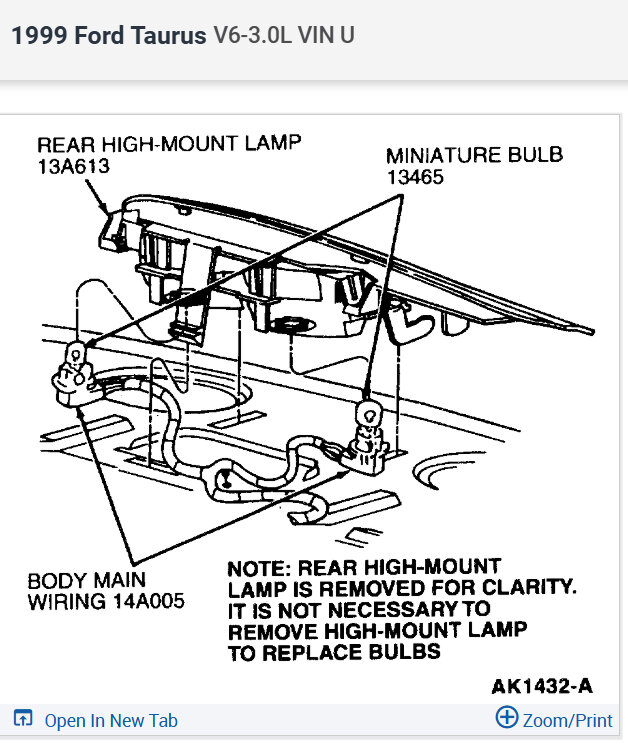 1999 Ford Taurus V6-3.0L VIN U

REAR HIGH-MOUNT LAMP
13A613

MINIATURE BULB
13465

BODY MAIN
WIRING 14A005

NOTE: REAR HIGH-MOUNT LAMP IS REMOVED FOR CLARITY. IT IS NOT NECESSARY TO REMOVE HIGH-MOUNT LAMP TO REPLACE BULBS

AK1432-A

Open In New Tab

Zoom/Print