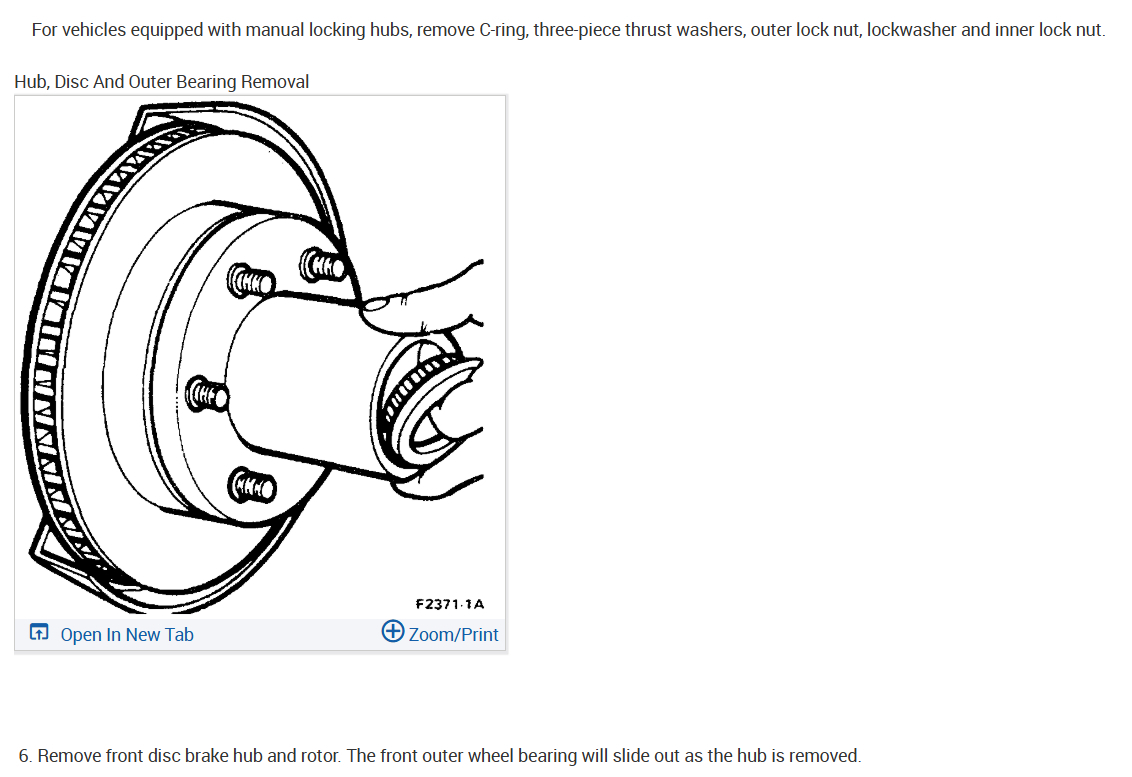 For vehicles equipped with manual locking hubs, remove C-ring, three-piece thrust washers, outer lock nut, lockwasher and inner lock nut.

Hub, Disc And Outer Bearing Removal

F2371-1A

Open In New Tab

Zoom/Print

6. Remove front disc brake hub and rotor. The front outer wheel bearing will slide out as the hub is removed.