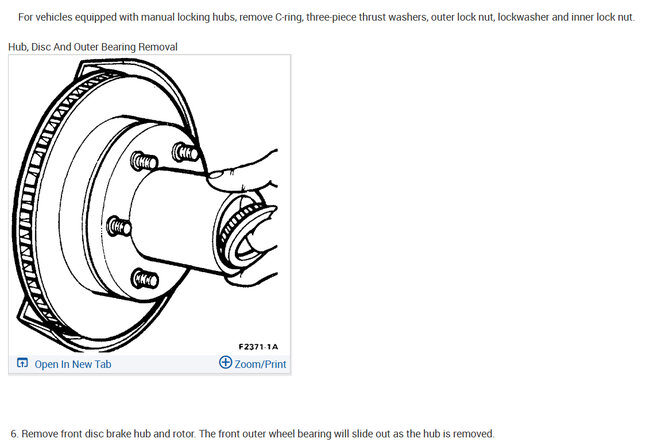 For vehicles equipped with manual locking hubs, remove C-ring, three-piece thrust washers, outer lock nut, lockwasher and inner lock nut.

Hub, Disc And Outer Bearing Removal

F2371-1A

Open In New Tab

Zoom/Print

6. Remove front disc brake hub and rotor. The front outer wheel bearing will slide out as the hub is removed.