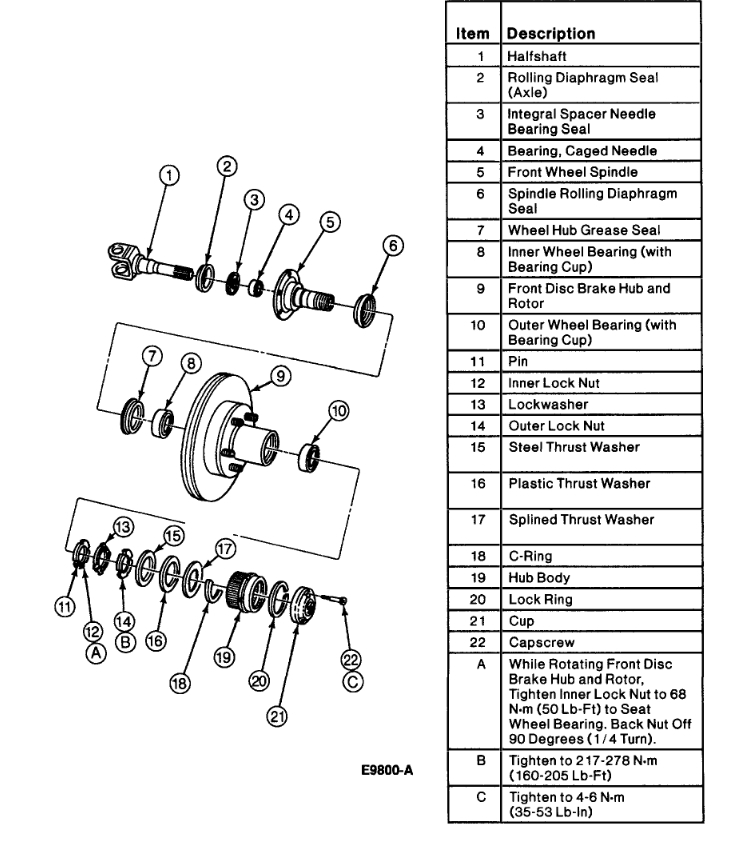 1
2
3
4
5
6
7
8
9
10
13
15
17
11
12
A
14
B
16
18
19
20
21
22
C

E9800-A

| Item | Description |
|---|---|
| 1 | Halfshaft |
| 2 | Rolling Diaphragm Seal (Axle) |
| 3 | Integral Spacer Needle Bearing Seal |
| 4 | Bearing, Caged Needle |
| 5 | Front Wheel Spindle |
| 6 | Spindle Rolling Diaphragm Seal |
| 7 | Wheel Hub Grease Seal |
| 8 | Inner Wheel Bearing (with Bearing Cup) |
| 9 | Front Disc Brake Hub and Rotor |
| 10 | Outer Wheel Bearing (with Bearing Cup) |
| 11 | Pin |
| 12 | Inner Lock Nut |
| 13 | Lockwasher |
| 14 | Outer Lock Nut |
| 15 | Steel Thrust Washer |
| 16 | Plastic Thrust Washer |
| 17 | Splined Thrust Washer |
| 18 | C-Ring |
| 19 | Hub Body |
| 20 | Lock Ring |
| 21 | Cup |
| 22 | Capscrew |
| A | While Rotating Front Disc Brake Hub and Rotor, Tighten Inner Lock Nut to 68 N·m (50 Lb-Ft) to Seat Wheel Bearing. Back Nut Off 90 Degrees (1/4 Turn). |
| B | Tighten to 217-278 N·m (160-205 Lb-Ft) |
| C | Tighten to 4-6 N·m (35-53 Lb-In) |