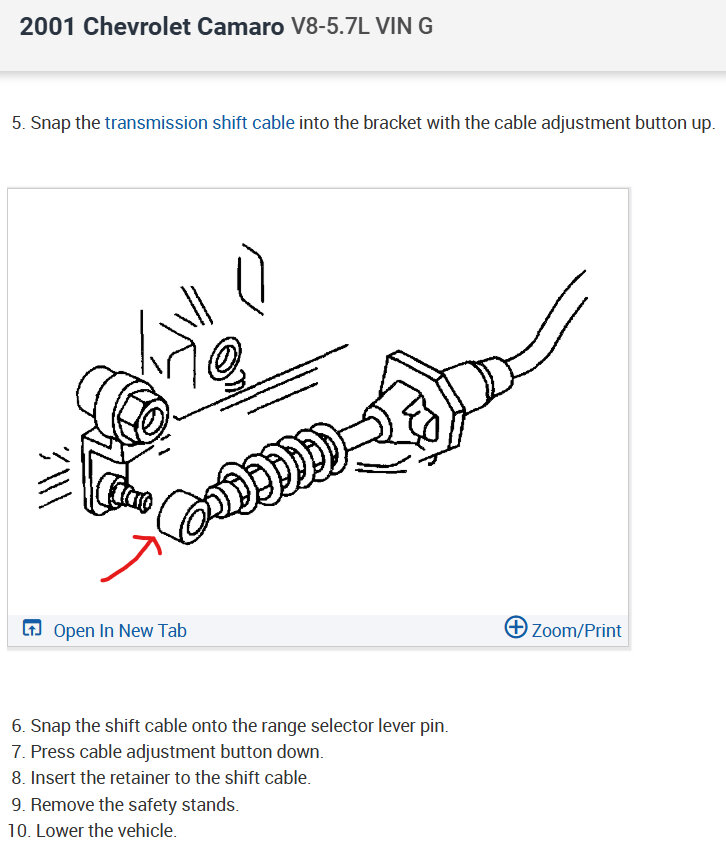 2001 Chevrolet Camaro V8-5.7L VIN G

5. Snap the transmission shift cable into the bracket with the cable adjustment button up.

Open In New Tab

Zoom/Print

6. Snap the shift cable onto the range selector lever pin.
7. Press cable adjustment button down.
8. Insert the retainer to the shift cable.
9. Remove the safety stands.
10. Lower the vehicle.