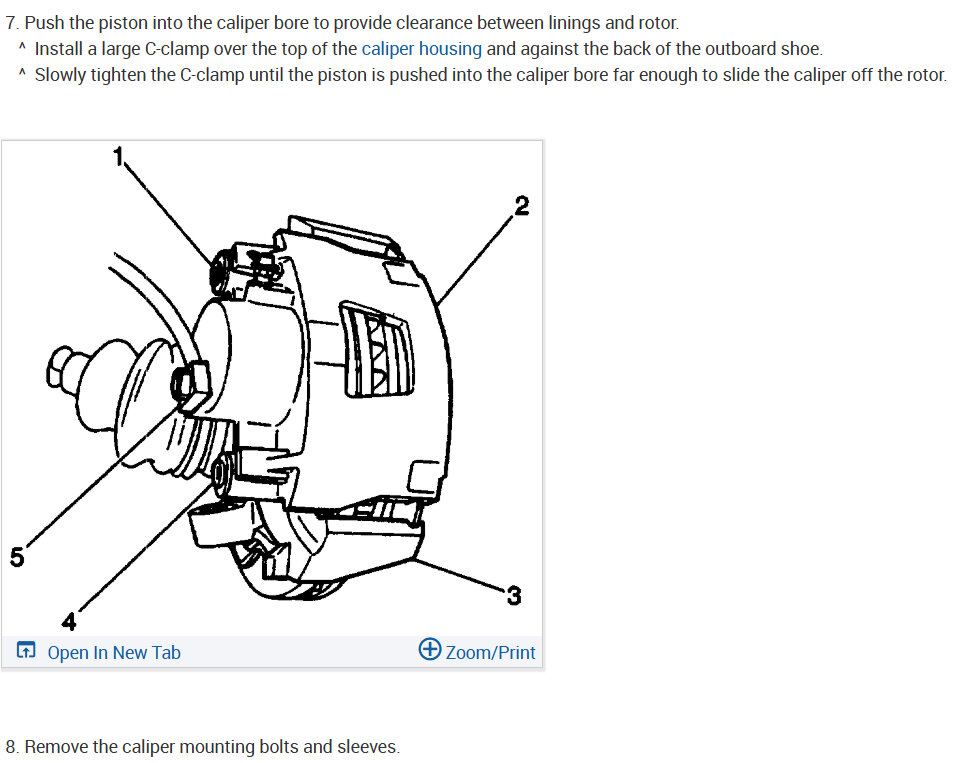 7. Push the piston into the caliper bore to provide clearance between linings and rotor.
^ Install a large C-clamp over the top of the caliper housing and against the back of the outboard shoe.
^ Slowly tighten the C-clamp until the piston is pushed into the caliper bore far enough to slide the caliper off the rotor.

1
2
5
3
4

Open In New Tab
Zoom/Print

8. Remove the caliper mounting bolts and sleeves.