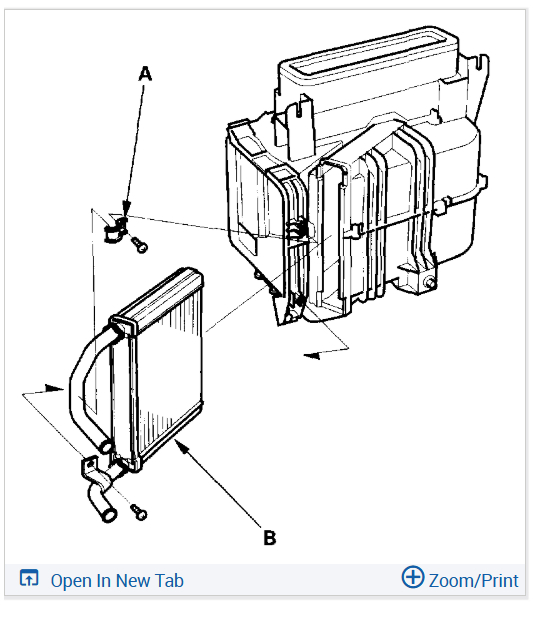 A

B

Open In New Tab

Zoom/Print