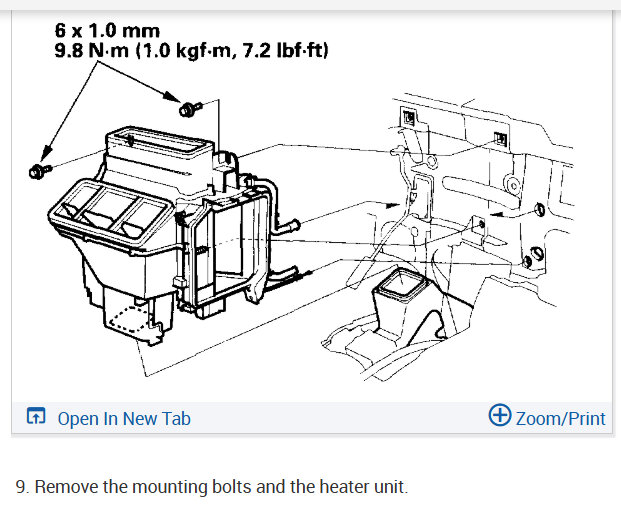 6 x 1.0 mm
9.8 N·m (1.0 kgf·m, 7.2 lbf·ft)

Open In New Tab

Zoom/Print

9. Remove the mounting bolts and the heater unit.