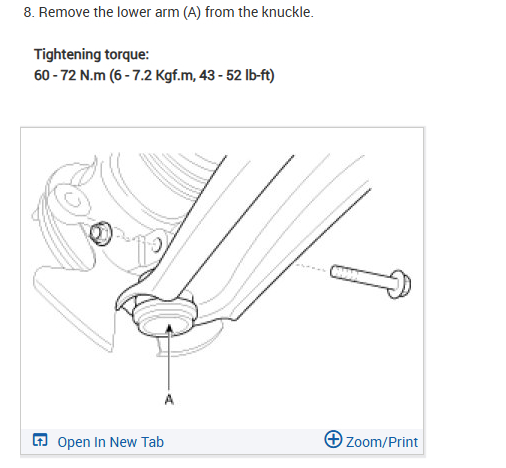 8. Remove the lower arm (A) from the knuckle.

Tightening torque:
60 - 72 N.m (6 - 7.2 Kgf.m, 43 - 52 lb-ft)

A

Open In New Tab

Zoom/Print