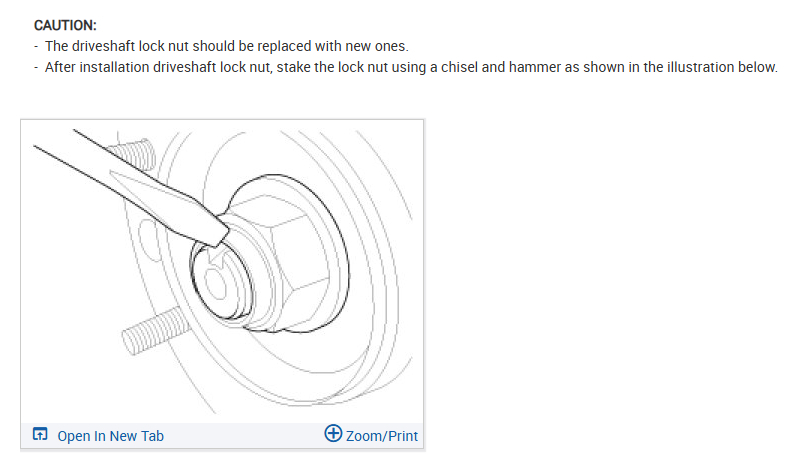 CAUTION:
- The driveshaft lock nut should be replaced with new ones.
- After installation driveshaft lock nut, stake the lock nut using a chisel and hammer as shown in the illustration below.

Open In New Tab
Zoom/Print