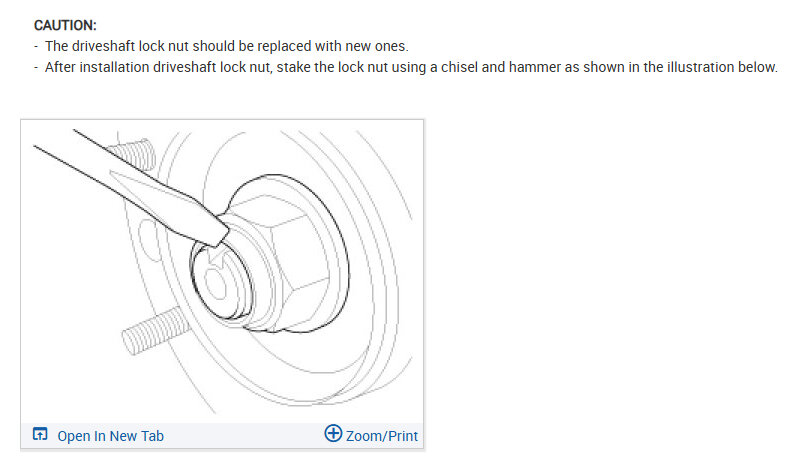 CAUTION:
- The driveshaft lock nut should be replaced with new ones.
- After installation driveshaft lock nut, stake the lock nut using a chisel and hammer as shown in the illustration below.

Open In New Tab
Zoom/Print