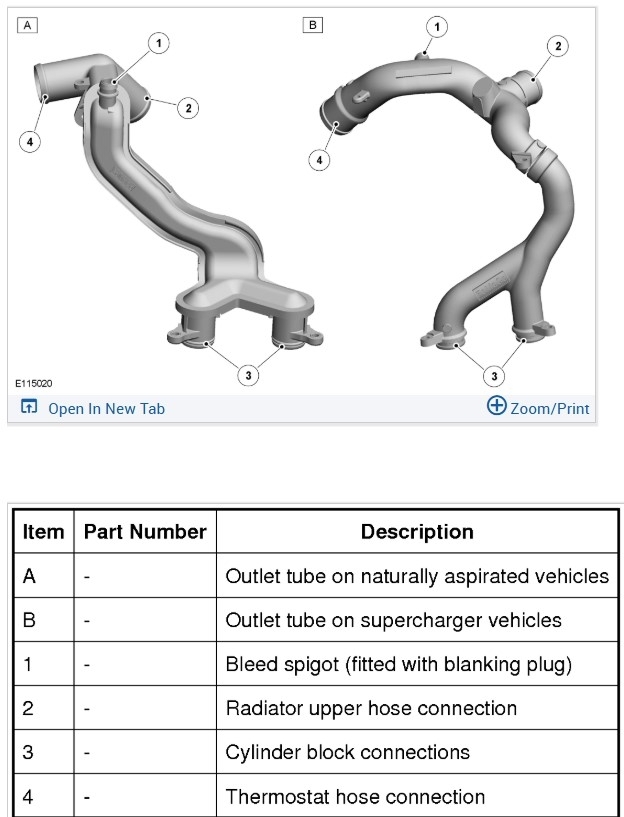 A

1

2

4

3

B

1

2

4

3

E115020

Open In New Tab

Zoom/Print

| Item | Part Number | Description |
|---|---|---|
| A | - | Outlet tube on naturally aspirated vehicles |
| B | - | Outlet tube on supercharger vehicles |
| 1 | - | Bleed spigot (fitted with blanking plug) |
| 2 | - | Radiator upper hose connection |
| 3 | - | Cylinder block connections |
| 4 | - | Thermostat hose connection |