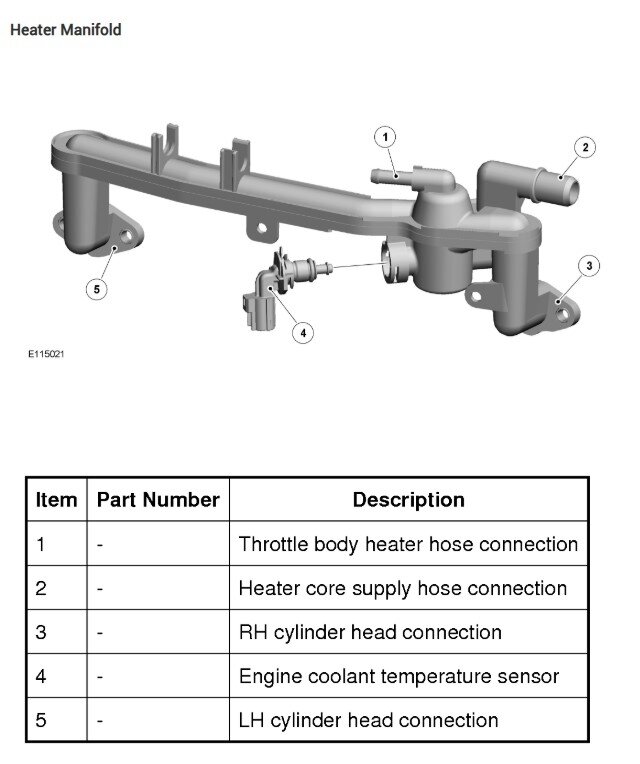 Heater Manifold

1
2
3
4
5

E115021

| Item | Part Number | Description |
|---|---|---|
| 1 | - | Throttle body heater hose connection |
| 2 | - | Heater core supply hose connection |
| 3 | - | RH cylinder head connection |
| 4 | - | Engine coolant temperature sensor |
| 5 | - | LH cylinder head connection |