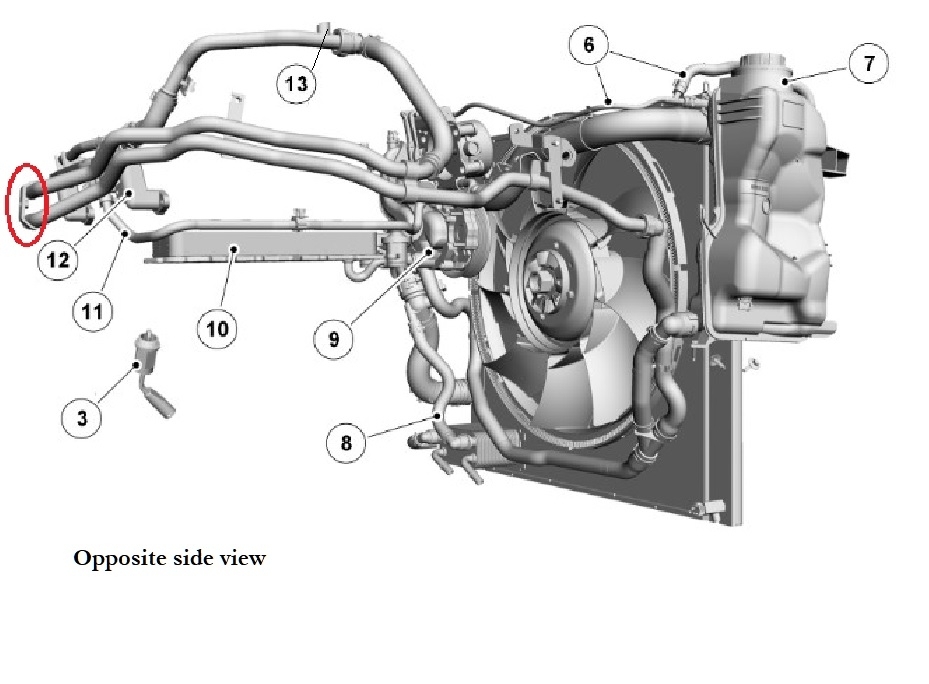 13
6
7
12
11
10
9
3
8
Opposite side view