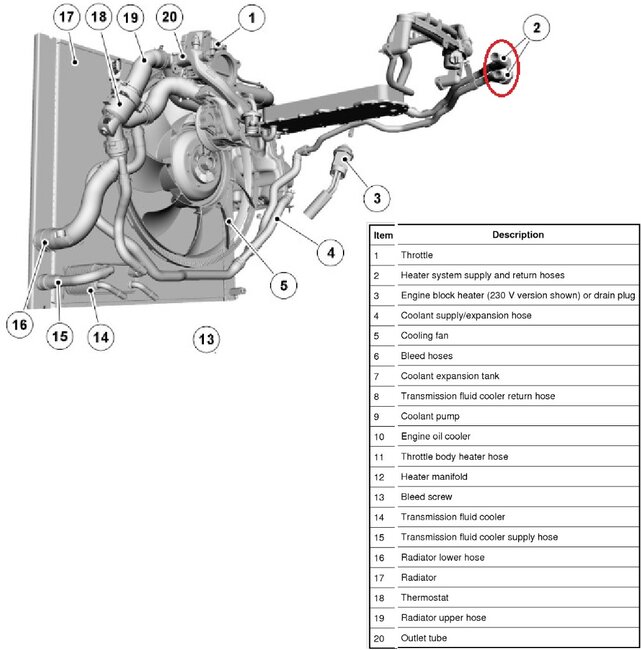 17 18 19 20 1 2 3 4 5 16 15 14 13

| Item | Description |
|---|---|
| 1 | Throttle |
| 2 | Heater system supply and return hoses |
| 3 | Engine block heater (230 V version shown) or drain plug |
| 4 | Coolant supply/expansion hose |
| 5 | Cooling fan |
| 6 | Bleed hoses |
| 7 | Coolant expansion tank |
| 8 | Transmission fluid cooler return hose |
| 9 | Coolant pump |
| 10 | Engine oil cooler |
| 11 | Throttle body heater hose |
| 12 | Heater manifold |
| 13 | Bleed screw |
| 14 | Transmission fluid cooler |
| 15 | Transmission fluid cooler supply hose |
| 16 | Radiator lower hose |
| 17 | Radiator |
| 18 | Thermostat |
| 19 | Radiator upper hose |
| 20 | Outlet tube |