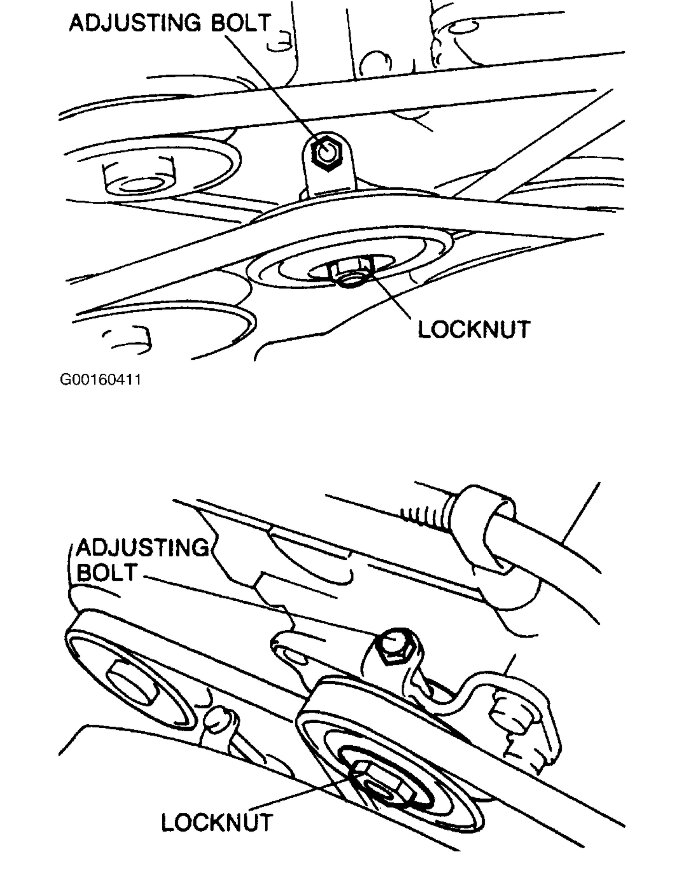 ADJUSTING BOLT

LOCKNUT

G00160411

ADJUSTING BOLT

LOCKNUT