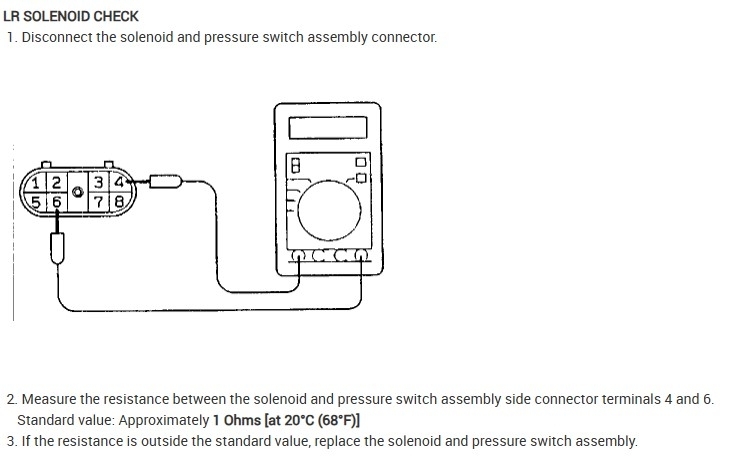 LR SOLENOID CHECK

1. Disconnect the solenoid and pressure switch assembly connector.

1 2 3 4
5 6 7 8

2. Measure the resistance between the solenoid and pressure switch assembly side connector terminals 4 and 6.
Standard value: Approximately 1 Ohms [at 20°C (68°F)]

3. If the resistance is outside the standard value, replace the solenoid and pressure switch assembly.