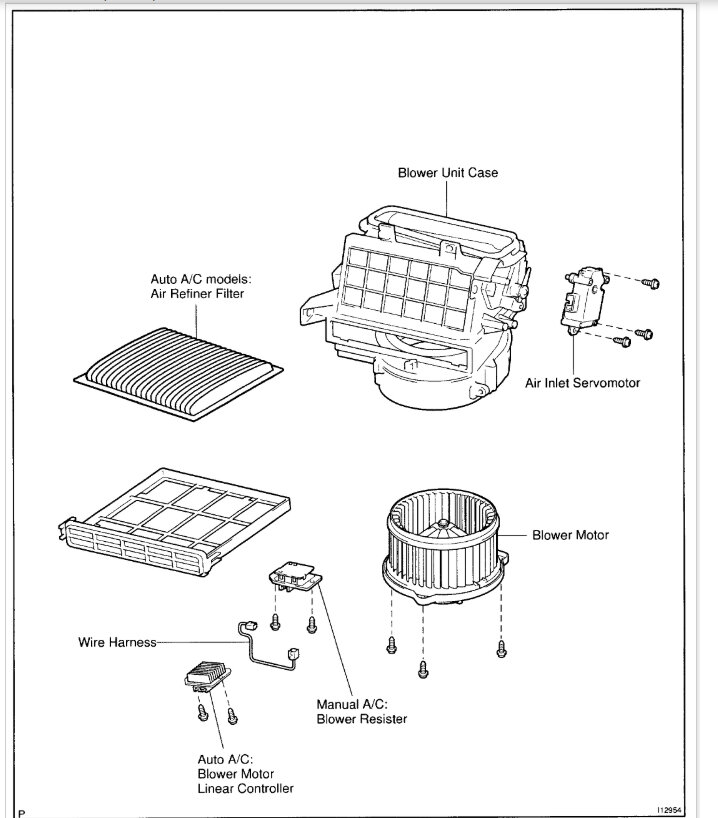 Blower Unit Case

Auto A/C models:
Air Refiner Filter

Air Inlet Servomotor

Blower Motor

Wire Harness

Manual A/C:
Blower Resister

Auto A/C:
Blower Motor
Linear Controller

P

I12954