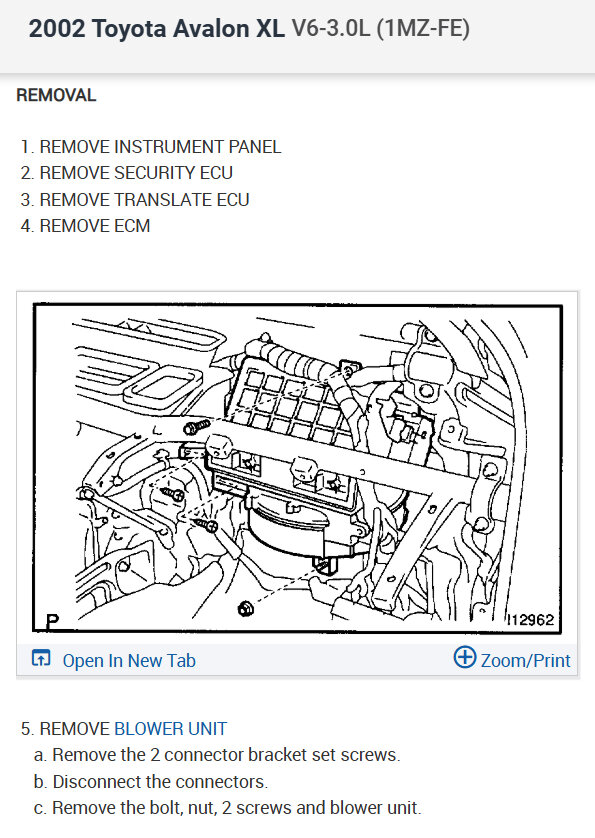 2002 Toyota Avalon XL V6-3.0L (1MZ-FE)

REMOVAL

1. REMOVE INSTRUMENT PANEL
2. REMOVE SECURITY ECU
3. REMOVE TRANSLATE ECU
4. REMOVE ECM

P

I12962

Open In New Tab

Zoom/Print

5. REMOVE BLOWER UNIT
a. Remove the 2 connector bracket set screws.
b. Disconnect the connectors.
c. Remove the bolt, nut, 2 screws and blower unit.