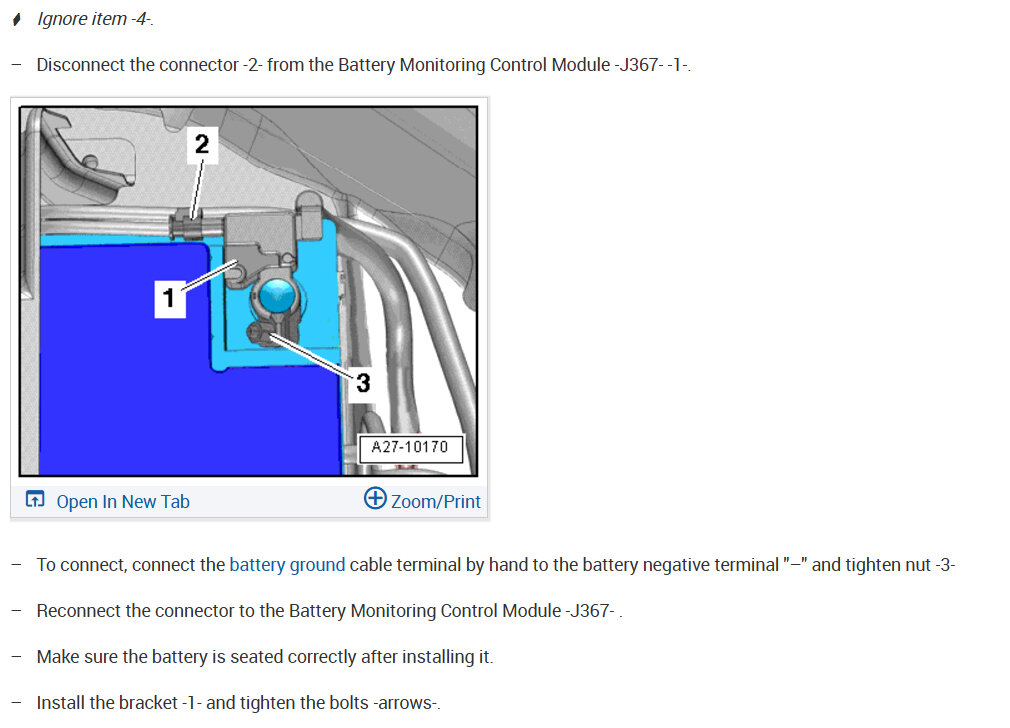 Ignore item -4-.

– Disconnect the connector -2- from the Battery Monitoring Control Module -J367- -1-.

2

1

3

A27-10170

Open In New Tab

Zoom/Print

– To connect, connect the battery ground cable terminal by hand to the battery negative terminal "–" and tighten nut -3-

– Reconnect the connector to the Battery Monitoring Control Module -J367- .

– Make sure the battery is seated correctly after installing it.

– Install the bracket -1- and tighten the bolts -arrows-.