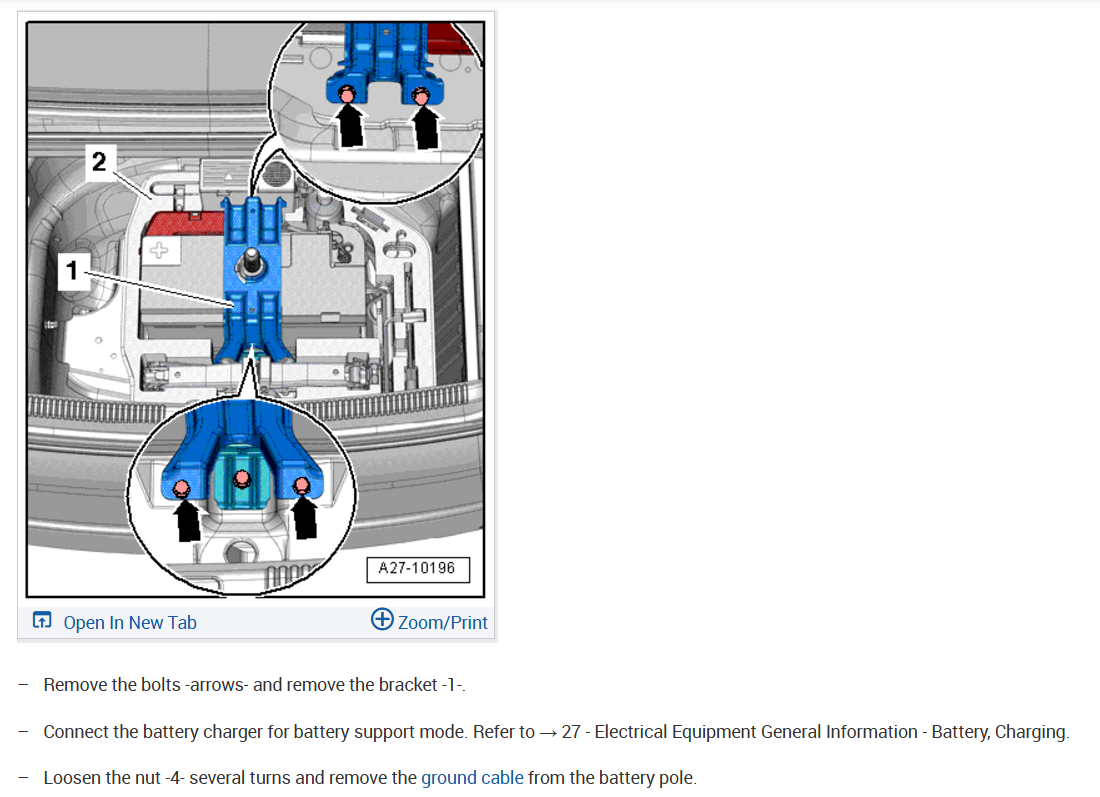 2

1

A27-10196

Open In New Tab

Zoom/Print

– Remove the bolts -arrows- and remove the bracket -1-.

– Connect the battery charger for battery support mode. Refer to → 27 - Electrical Equipment General Information - Battery, Charging.

– Loosen the nut -4- several turns and remove the ground cable from the battery pole.