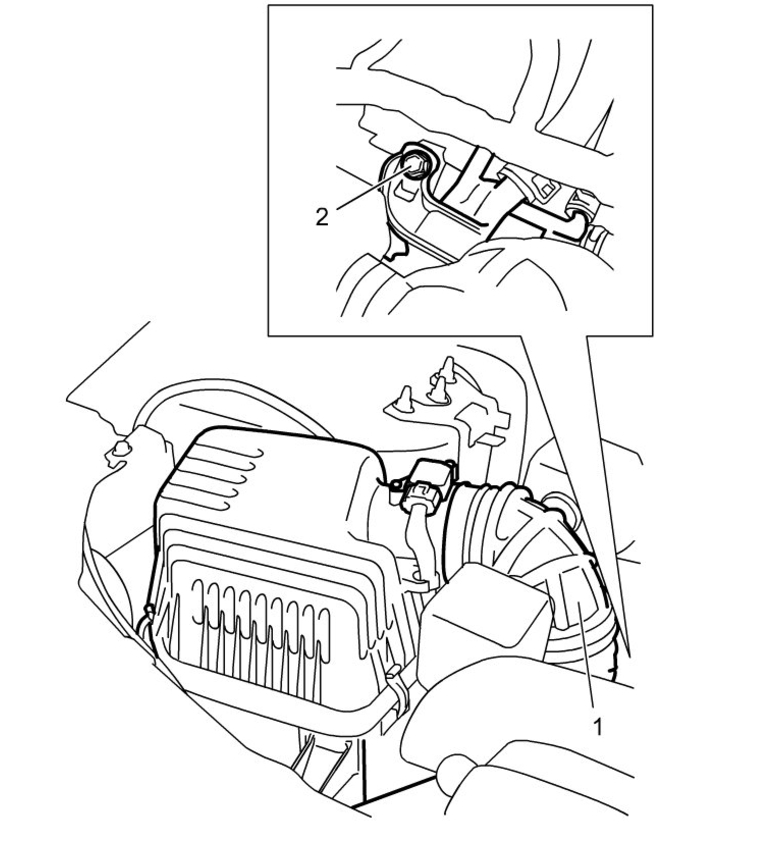 2

1