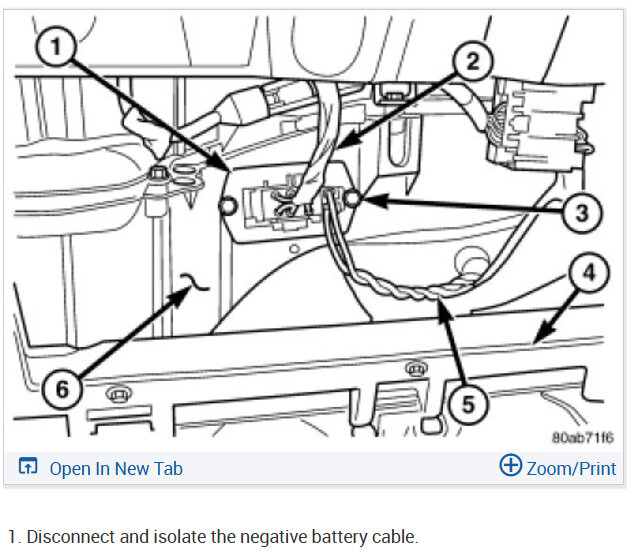 1
2
3
4
5
6
80ab71f6

Open In New Tab
Zoom/Print

1. Disconnect and isolate the negative battery cable.