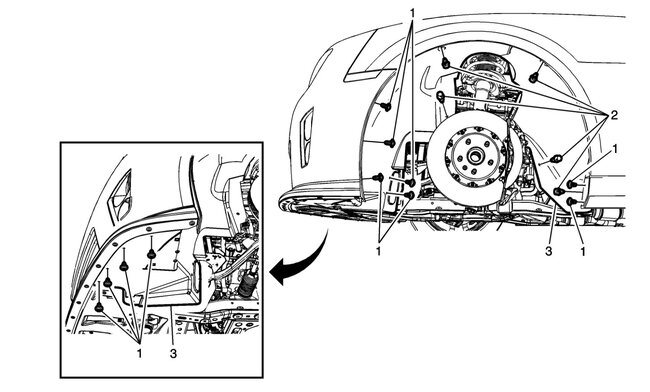 1
2
1
1
3
1
1
3