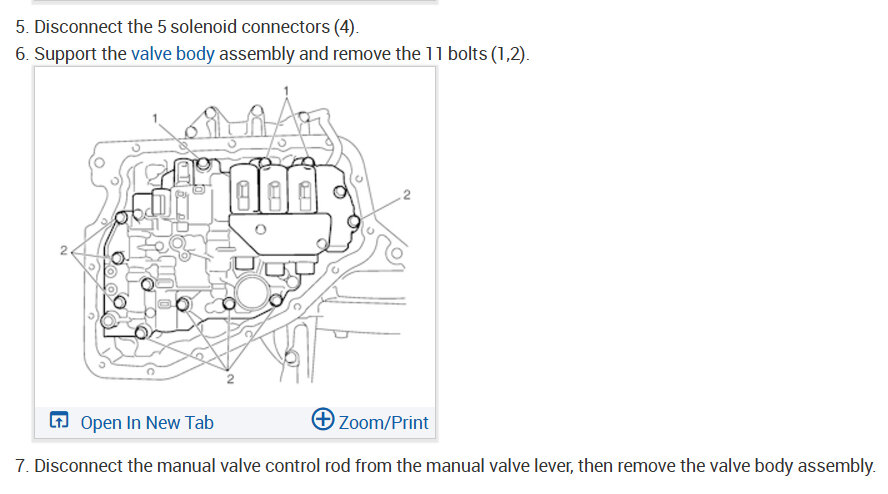 5. Disconnect the 5 solenoid connectors (4).
6. Support the valve body assembly and remove the 11 bolts (1,2).

1
1
2
2
2

Open In New Tab
Zoom/Print

7. Disconnect the manual valve control rod from the manual valve lever, then remove the valve body assembly.