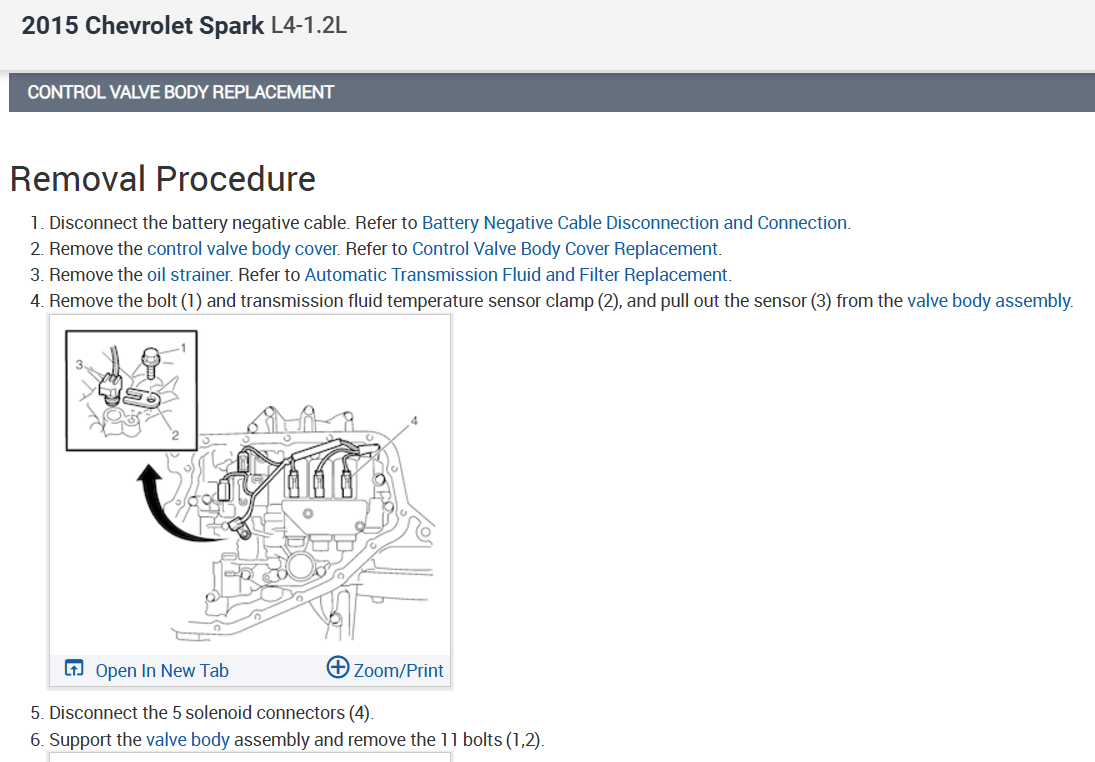 2015 Chevrolet Spark L4-1.2L

CONTROL VALVE BODY REPLACEMENT

Removal Procedure

1. Disconnect the battery negative cable. Refer to Battery Negative Cable Disconnection and Connection.
2. Remove the control valve body cover. Refer to Control Valve Body Cover Replacement.
3. Remove the oil strainer. Refer to Automatic Transmission Fluid and Filter Replacement.
4. Remove the bolt (1) and transmission fluid temperature sensor clamp (2), and pull out the sensor (3) from the valve body assembly.

3
1
2
4

Open In New Tab
Zoom/Print

5. Disconnect the 5 solenoid connectors (4).
6. Support the valve body assembly and remove the 11 bolts (1,2).