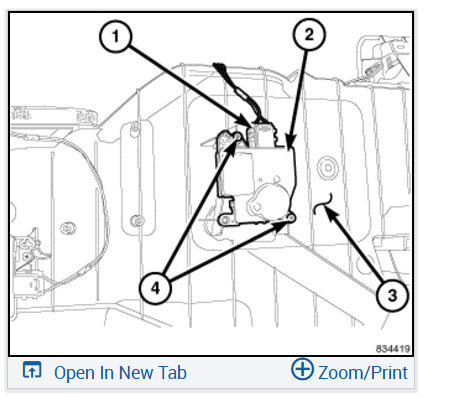 1
2
4
3
834419

Open In New Tab
Zoom/Print